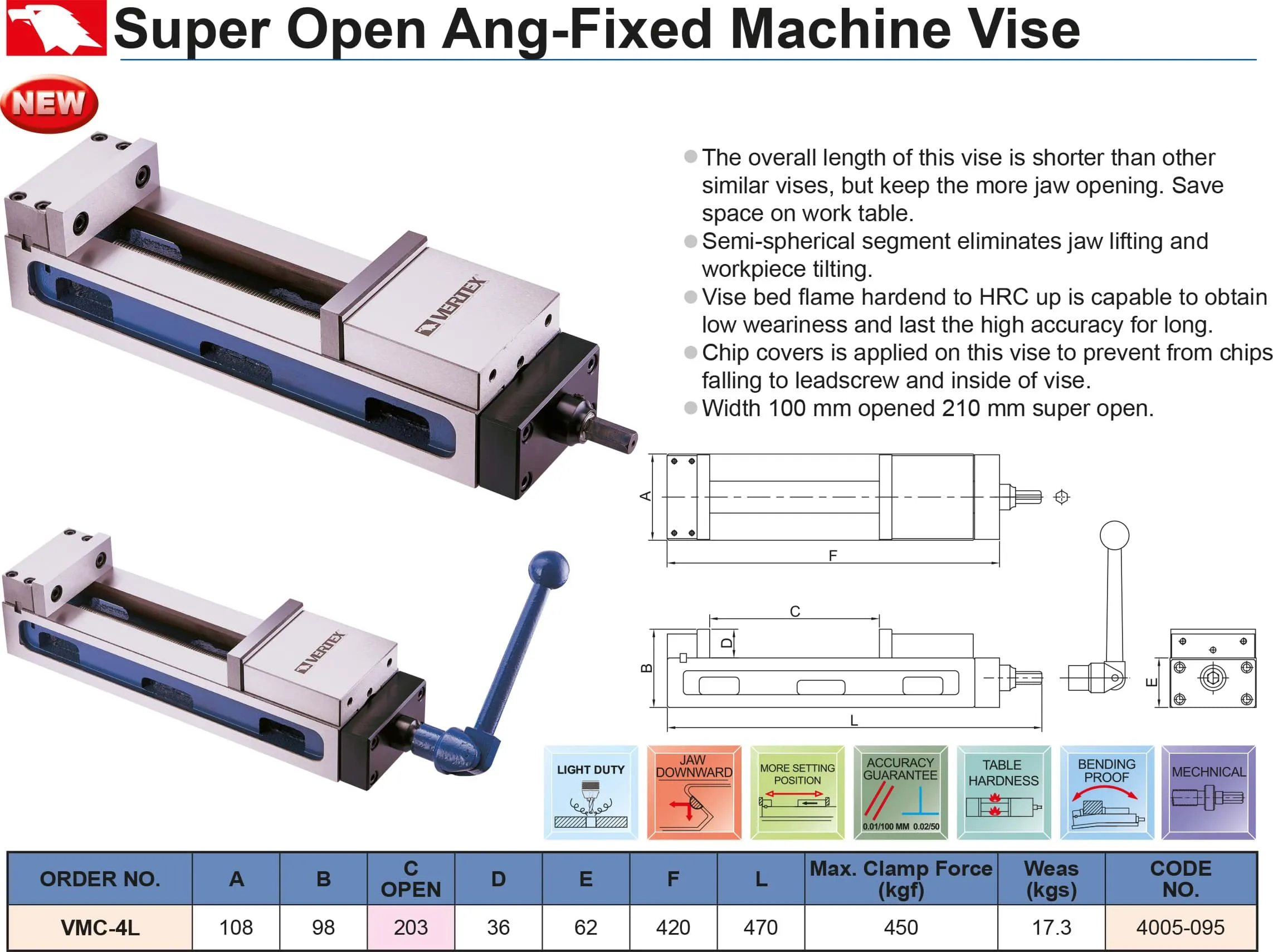 Super Open Ang-Fixed Machine Vise

NEW

VERTEX

VERTEX

● The overall length of this vise is shorter than other similar vises, but keep the more jaw opening. Save space on work table.
● Semi-spherical segment eliminates jaw lifting and workpiece tilting.
● Vise bed flame hardend to HRC up is capable to obtain low weariness and last the high accuracy for long.
● Chip covers is applied on this vise to prevent from chips falling to leadscrew and inside of vise.
● Width 100 mm opened 210 mm super open.

A

F

C

D

B

L

E

LIGHT DUTY

JAW DOWNWARD

MORE SETTING POSITION

ACCURACY GUARANTEE
0.01/100 MM 0.02/50

TABLE HARDNESS

BENDING PROOF

MECHNICAL

| ORDER NO. | A | B | C OPEN | D | E | F | L | Max. Clamp Force (kgf) | Weas (kgs) | CODE NO. |
|---|---|---|---|---|---|---|---|---|---|---|
| VMC-4L | 108 | 98 | 203 | 36 | 62 | 420 | 470 | 450 | 17.3 | 4005-095 |